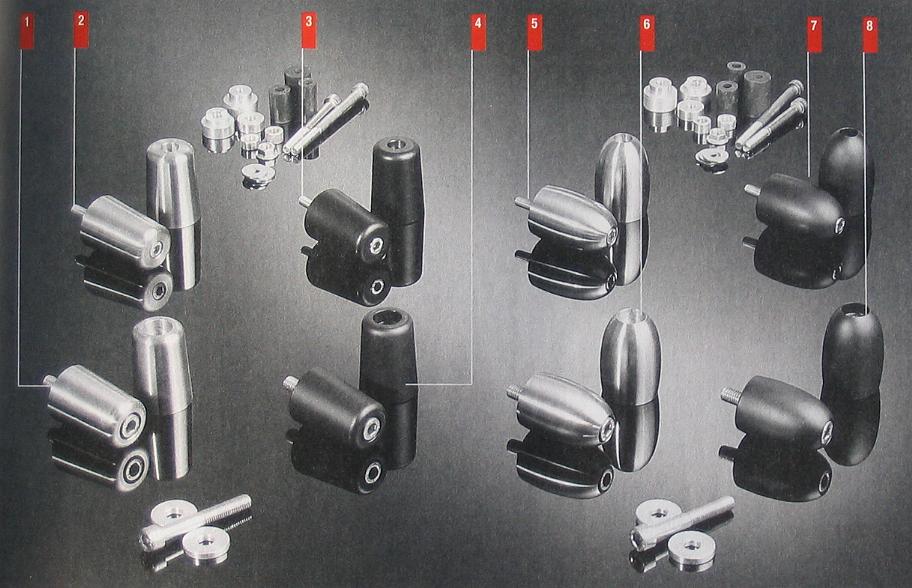 1
2
3
4
5
6
7
8