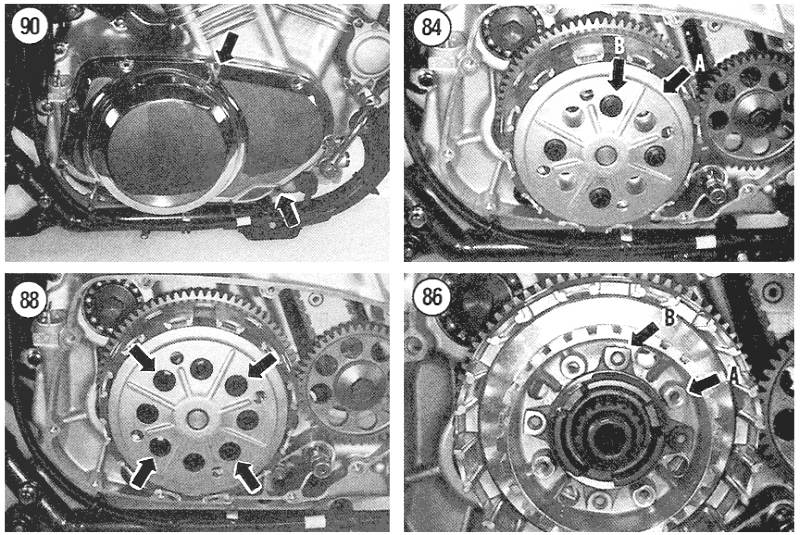 90

84

B

A

88

86

B

A