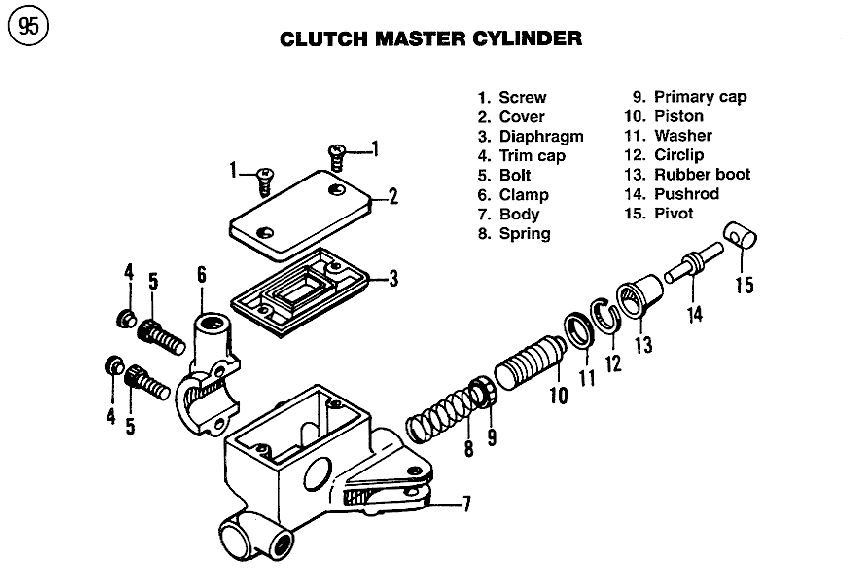 95

CLUTCH MASTER CYLINDER

1. Screw
2. Cover
3. Diaphragm
4. Trim cap
5. Bolt
6. Clamp
7. Body
8. Spring

9. Primary cap
10. Piston
11. Washer
12. Circlip
13. Rubber boot
14. Pushrod
15. Pivot

1
1
2
3
4
5
6
4
5
7
8
9
10
11
12
13
14
15